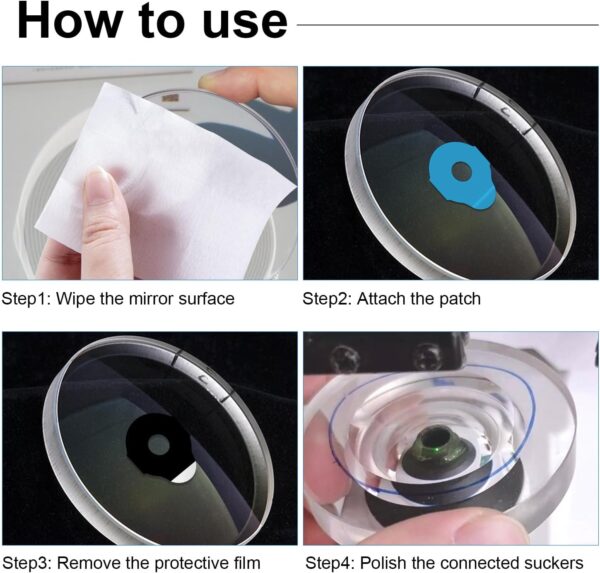 How to use

Step1: Wipe the mirror surface

Step2: Attach the patch

Step3: Remove the protective film

Step4: Polish the connected suckers